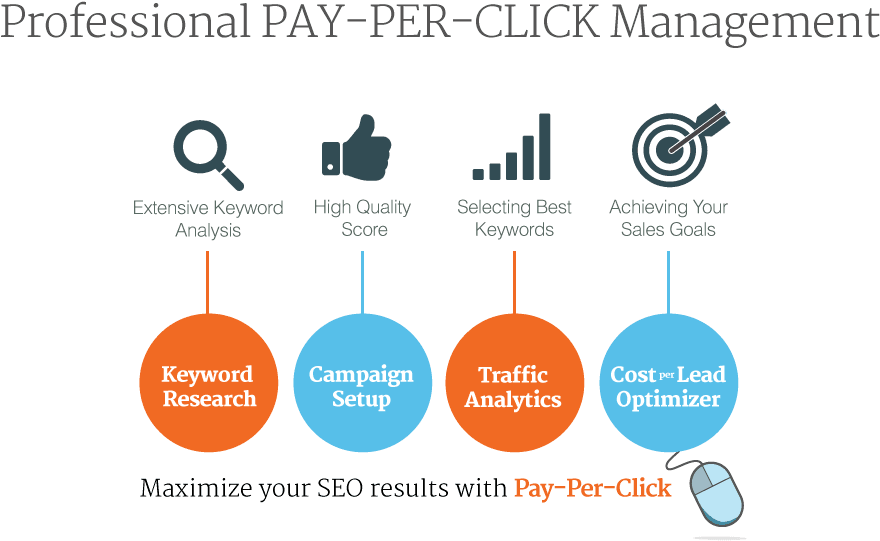 Professional PAY-PER-CLICK Management

Extensive Keyword Analysis

High Quality Score

Selecting Best Keywords

Achieving Your Sales Goals

Keyword Research

Campaign Setup

Traffic Analytics

Cost per Lead Optimizer

Maximize your SEO results with Pay-Per-Click